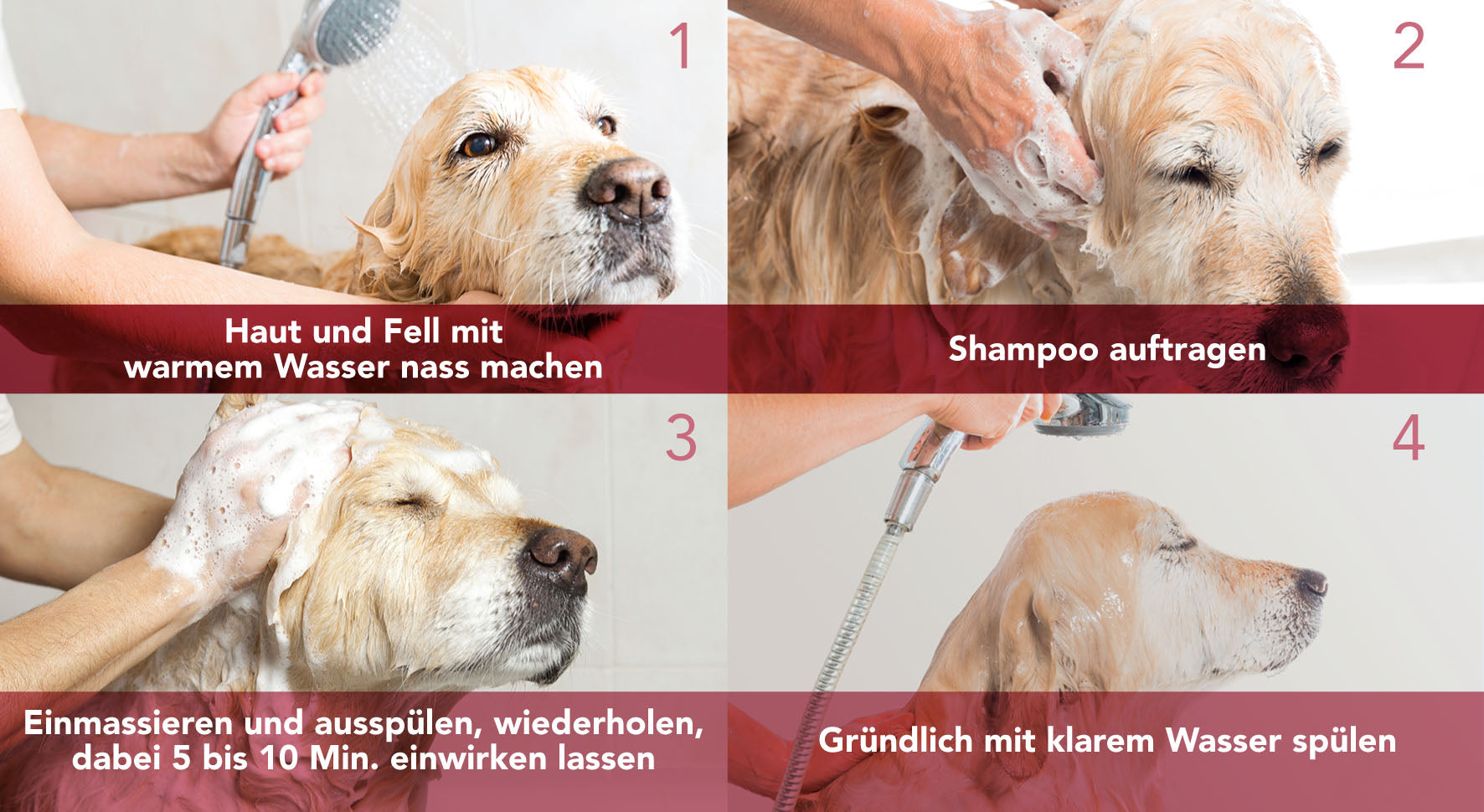 1

Haut und Fell mit warmem Wasser nass machen

2

Shampoo auftragen

3

Einmassieren und ausspülen, wiederholen, dabei 5 bis 10 Min. einwirken lassen

4

Gründlich mit klarem Wasser spülen